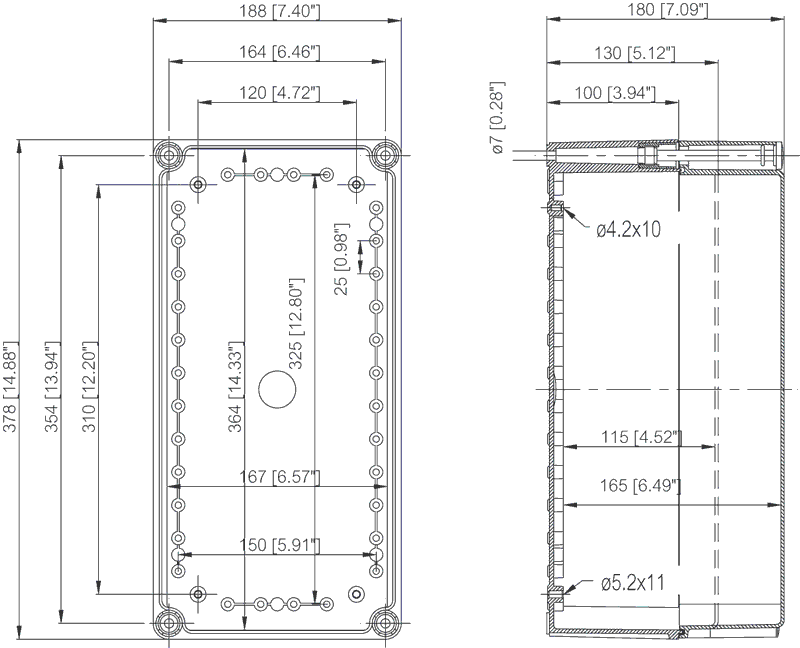 188 [7.40"]
164 [6.46"]
120 [4.72"]
378 [14.88"]
354 [13.94"]
310 [12.20"]
364 [14.33"]
325 [12.80"]
25 [0.98"]
167 [6.57"]
150 [5.91"]
180 [7.09"]
130 [5.12"]
100 [3.94"]
ø7 [0.28"]
ø4.2x10
115 [4.52"]
165 [6.49"]
ø5.2x11