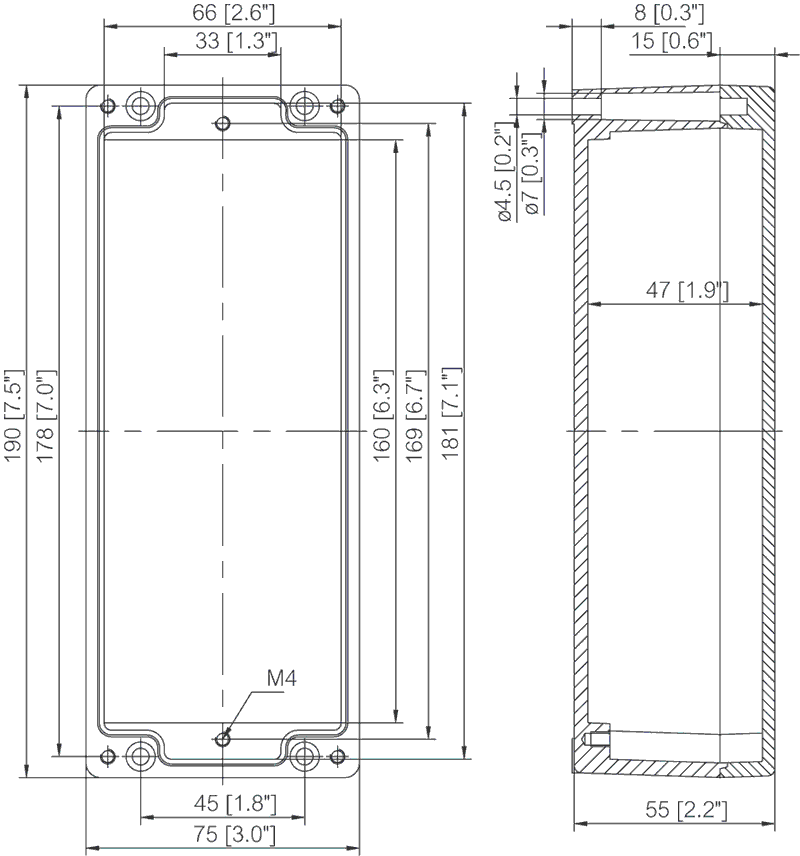 66 [2.6"]
33 [1.3"]
190 [7.5"]
178 [7.0"]
160 [6.3"]
169 [6.7"]
181 [7.1"]
M4
45 [1.8"]
75 [3.0"]
8 [0.3"]
15 [0.6"]
ø4.5 [0.2"]
ø7 [0.3"]
47 [1.9"]
55 [2.2"]